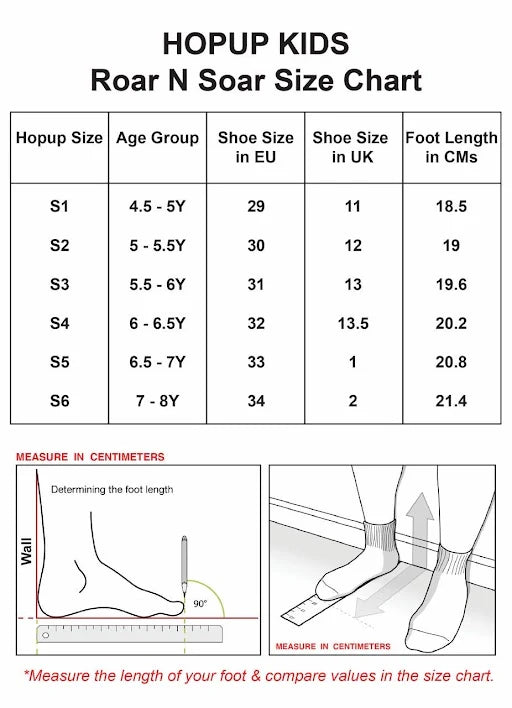 HOPUP KIDS
Roar N Soar Size Chart

| Hopup Size | Age Group | Shoe Size in EU | Shoe Size in UK | Foot Length in CMs |
|---|---|---|---|---|
| S1 | 4.5 - 5Y | 29 | 11 | 18.5 |
| S2 | 5 - 5.5Y | 30 | 12 | 19 |
| S3 | 5.5 - 6Y | 31 | 13 | 19.6 |
| S4 | 6 - 6.5Y | 32 | 13.5 | 20.2 |
| S5 | 6.5 - 7Y | 33 | 1 | 20.8 |
| S6 | 7 - 8Y | 34 | 2 | 21.4 |

MEASURE IN CENTIMETERS

Determining the foot length

Wall

90°

MEASURE IN CENTIMETERS

*Measure the length of your foot & compare values in the size chart.