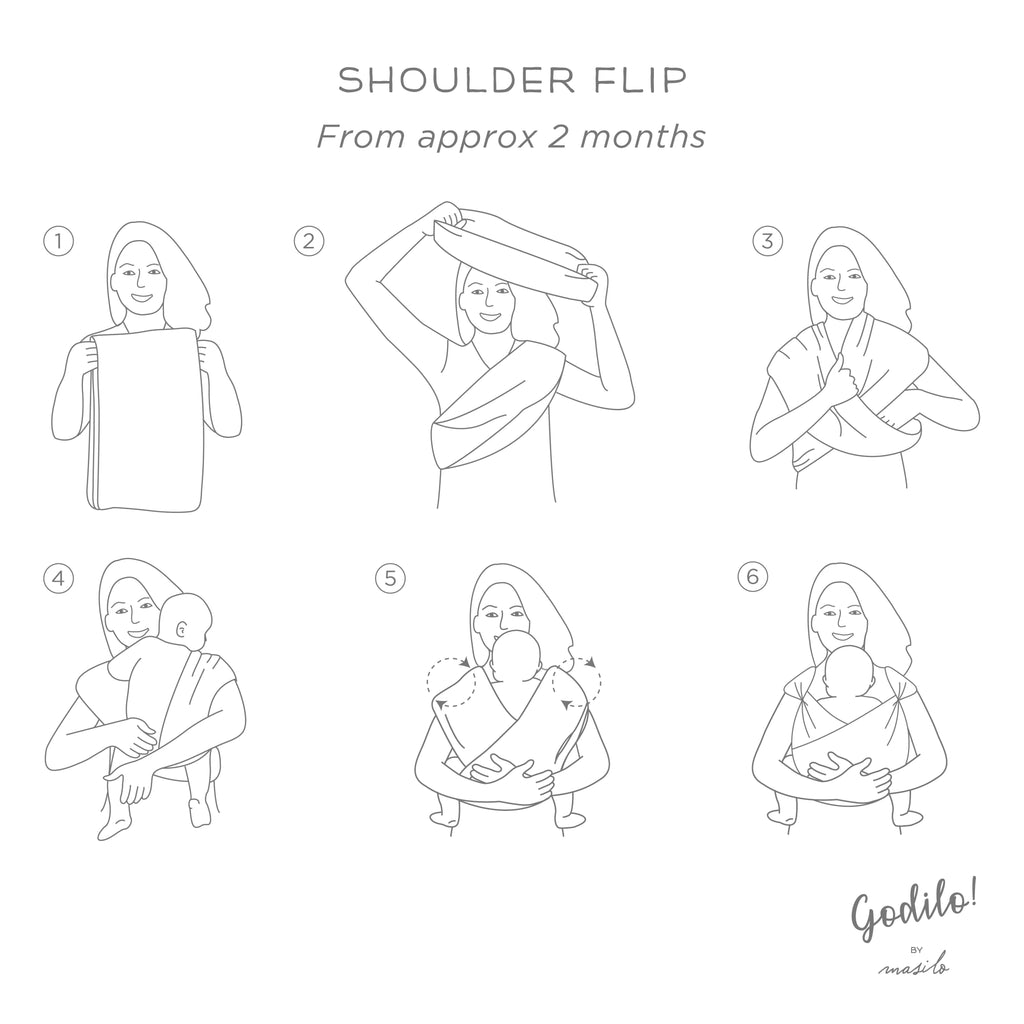 SHOULDER FLIP
From approx 2 months

1

2

3

4

5

6

Godilo!
BY
masilo