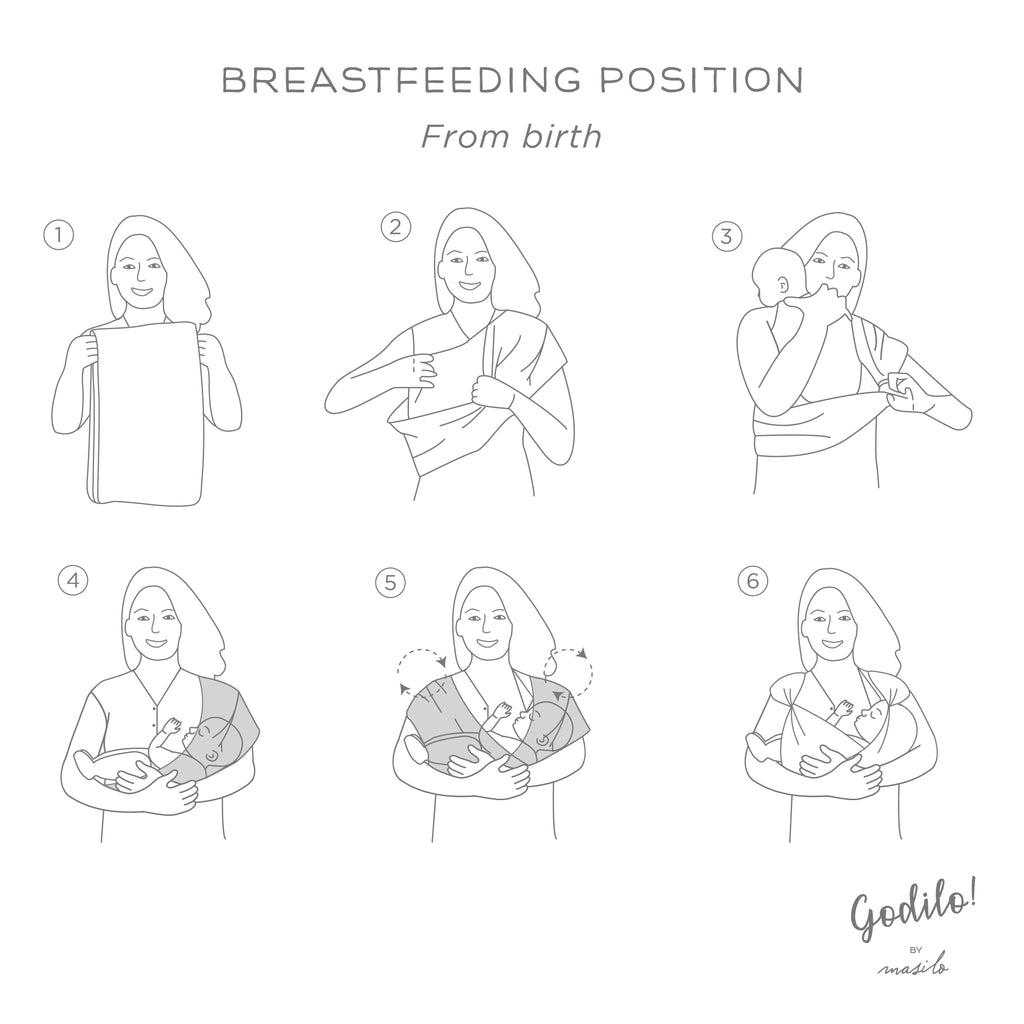 BREASTFEEDING POSITION

From birth

1

2

3

4

5

6

Godilo!
BY
masilo